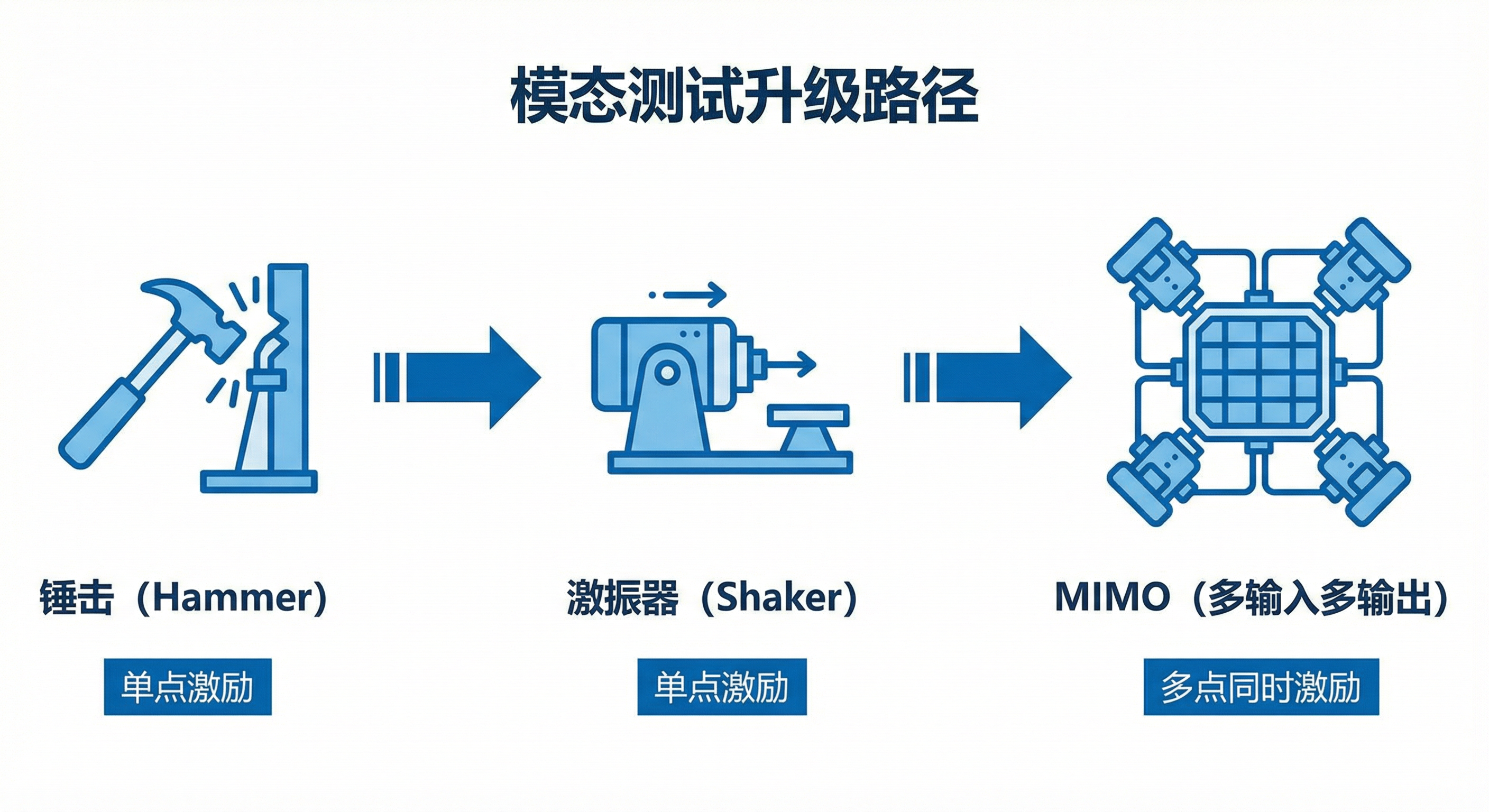 模态测试升级路径

锤击（Hammer）

单点激励

激振器（Shaker）

单点激励

MIMO（多输入多输出）

多点同时激励