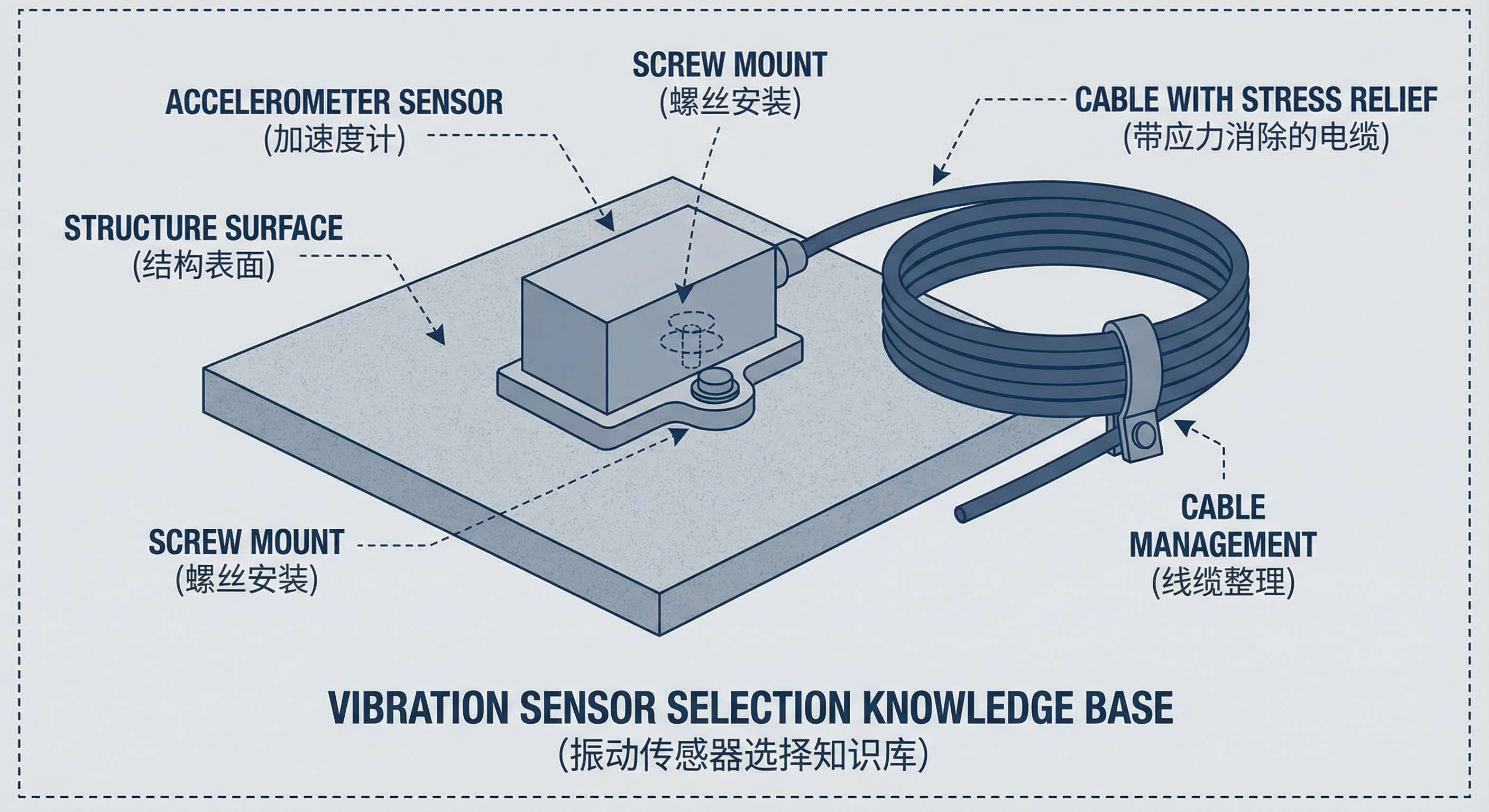 SCREW MOUNT
(螺丝安装)

ACCELEROMETER SENSOR
(加速度计)

CABLE WITH STRESS RELIEF
(带应力消除的电缆)

STRUCTURE SURFACE
(结构表面)

SCREW MOUNT
(螺丝安装)

CABLE MANAGEMENT
(线缆整理)

VIBRATION SENSOR SELECTION KNOWLEDGE BASE
(振动传感器选择知识库)